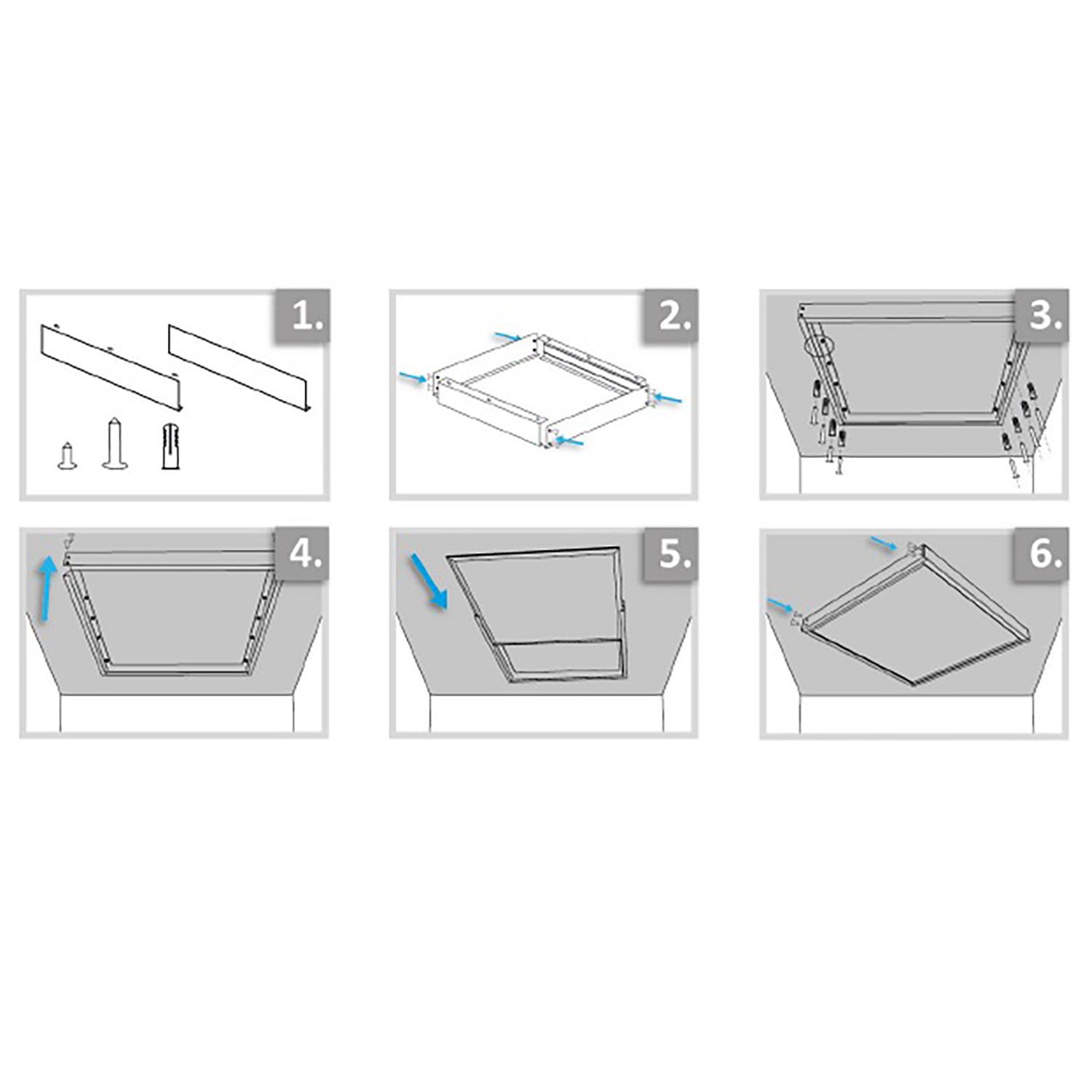 1.

2.

3.

4.

5.

6.